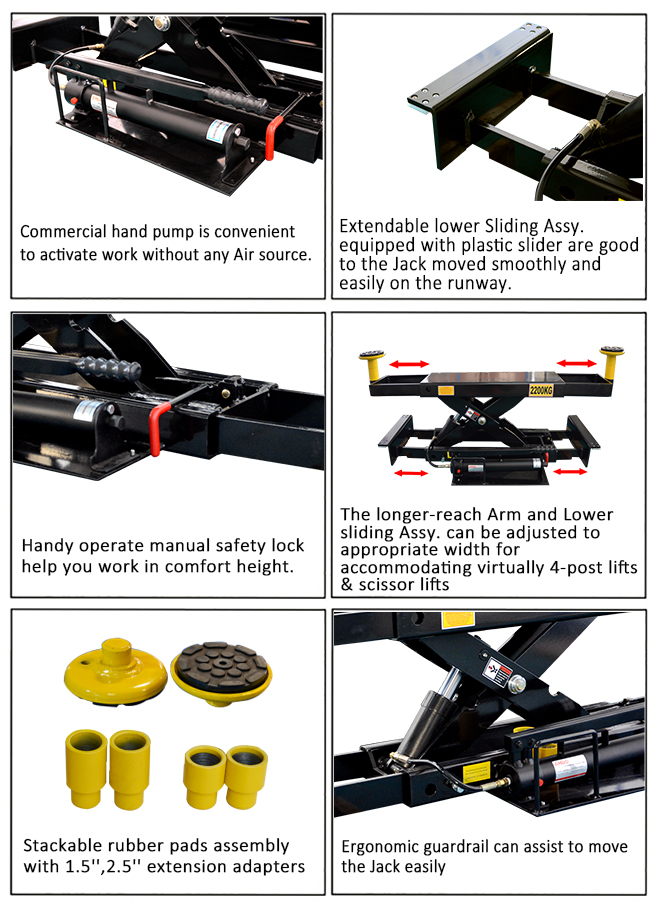 Commercial hand pump is convenient to activate work without any Air source.

Extendable lower Sliding Assy. equipped with plastic slider are good to the Jack moved smoothly and easily on the runway.

Handy operate manual safety lock help you work in comfort height.

2200KG

The longer-reach Arm and Lower sliding Assy. can be adjusted to appropriate width for accommodating virtually 4-post lifts & scissor lifts

Stackable rubber pads assembly with 1.5'',2.5'' extension adapters

Ergonomic guardrail can assist to move the Jack easily