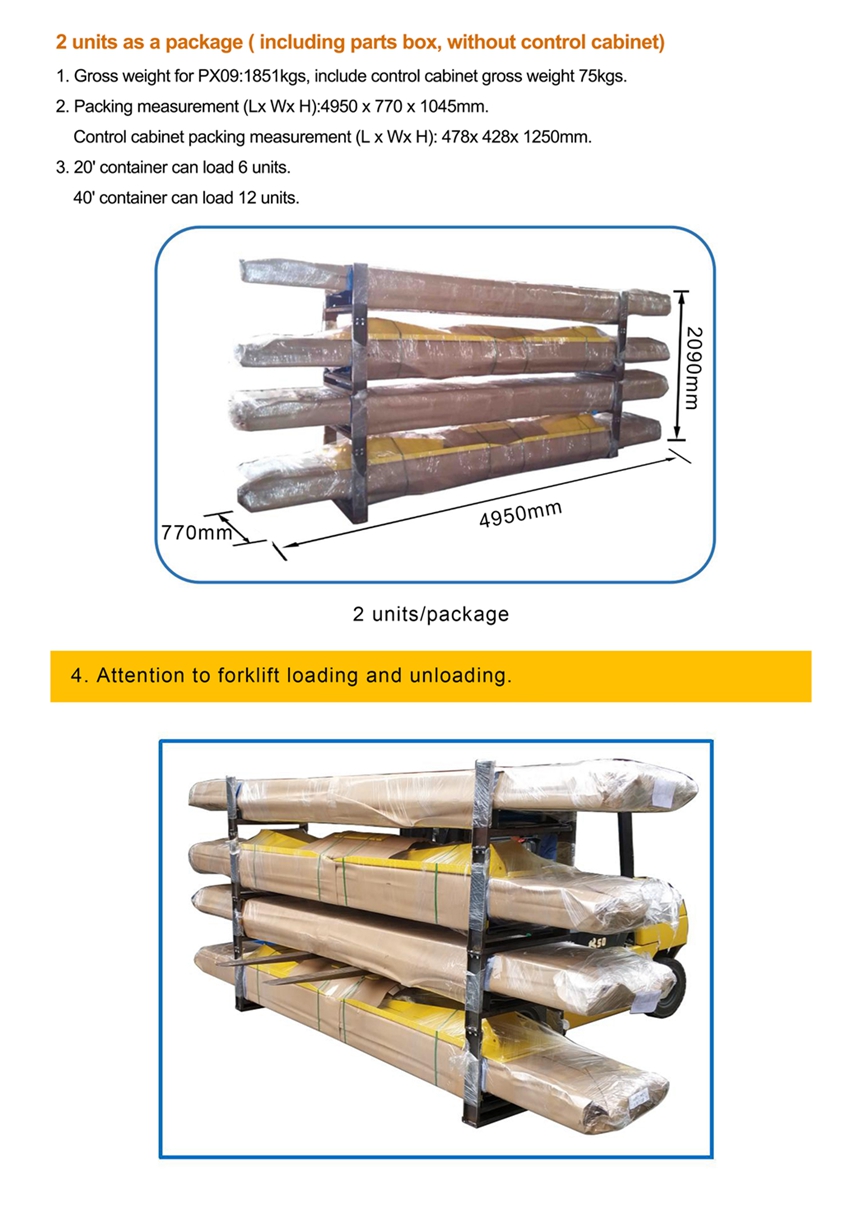 2 units as a package ( including parts box, without control cabinet)

1. Gross weight for PX09:1851kgs, include control cabinet gross weight 75kgs.

2. Packing measurement (Lx Wx H):4950 x 770 x 1045mm.
Control cabinet packing measurement (L x Wx H): 478x 428x 1250mm.

3. 20' container can load 6 units.
40' container can load 12 units.

2090mm

770mm

4950mm

2 units/package

4. Attention to forklift loading and unloading.