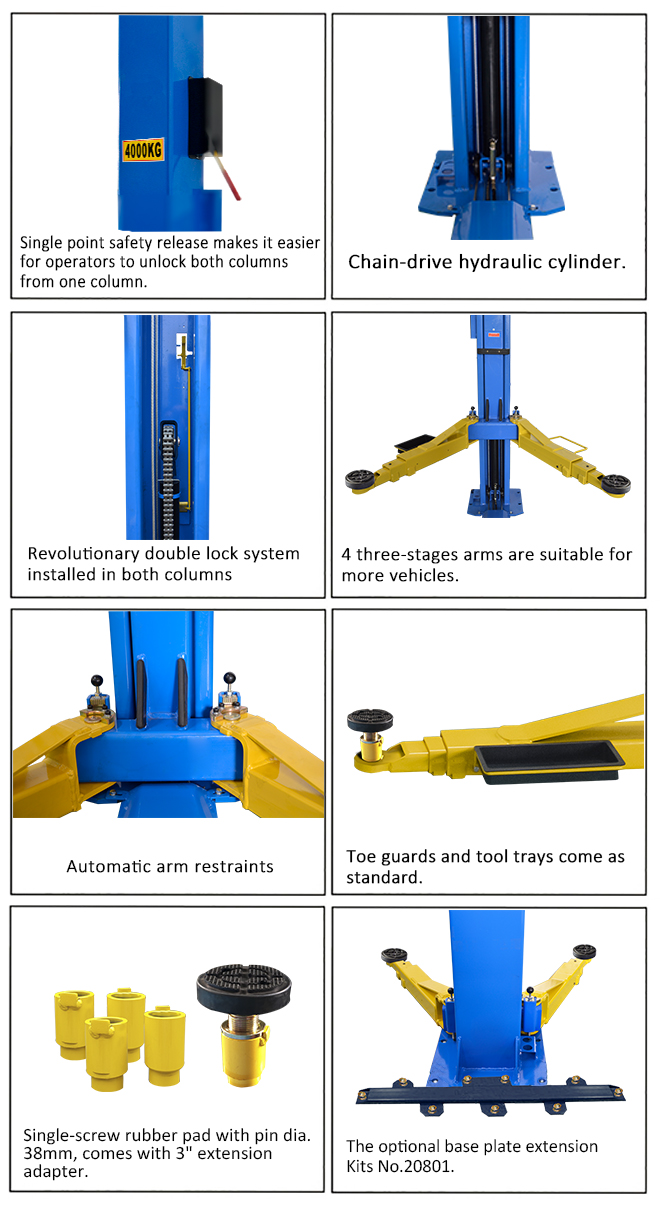 4000KG

Single point safety release makes it easier for operators to unlock both columns from one column.

Chain-drive hydraulic cylinder.

Revolutionary double lock system installed in both columns

4 three-stages arms are suitable for more vehicles.

Automatic arm restraints

Toe guards and tool trays come as standard.

Single-screw rubber pad with pin dia. 38mm, comes with 3" extension adapter.

The optional base plate extension Kits No.20801.