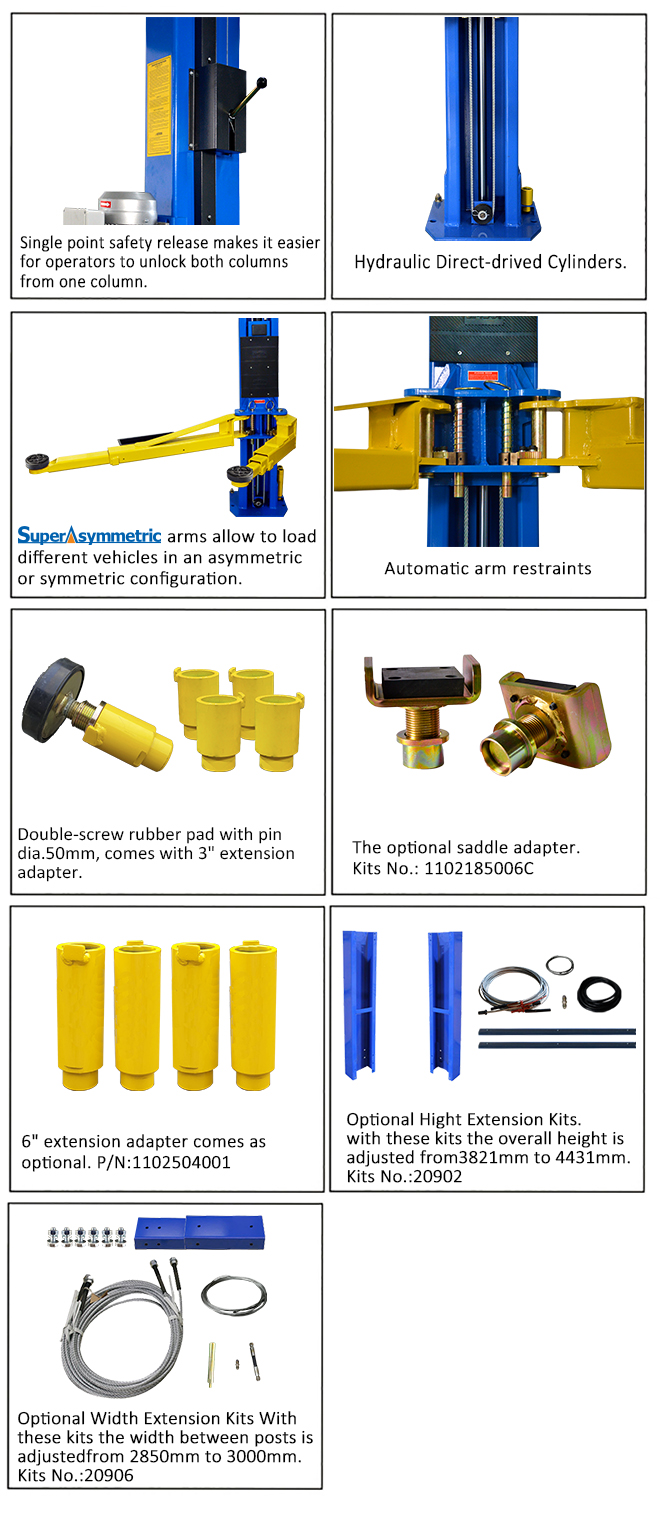 Single point safety release makes it easier for operators to unlock both columns from one column.

Hydraulic Direct-drived Cylinders.

SuperAsymmetric arms allow to load different vehicles in an asymmetric or symmetric configuration.

Automatic arm restraints

Double-screw rubber pad with pin dia.50mm, comes with 3" extension adapter.

The optional saddle adapter.
Kits No.: 1102185006C

6" extension adapter comes as optional. P/N:1102504001

Optional Hight Extension Kits.
with these kits the overall height is adjusted from3821mm to 4431mm.
Kits No.:20902

Optional Width Extension Kits With these kits the width between posts is adjustedfrom 2850mm to 3000mm.
Kits No.:20906