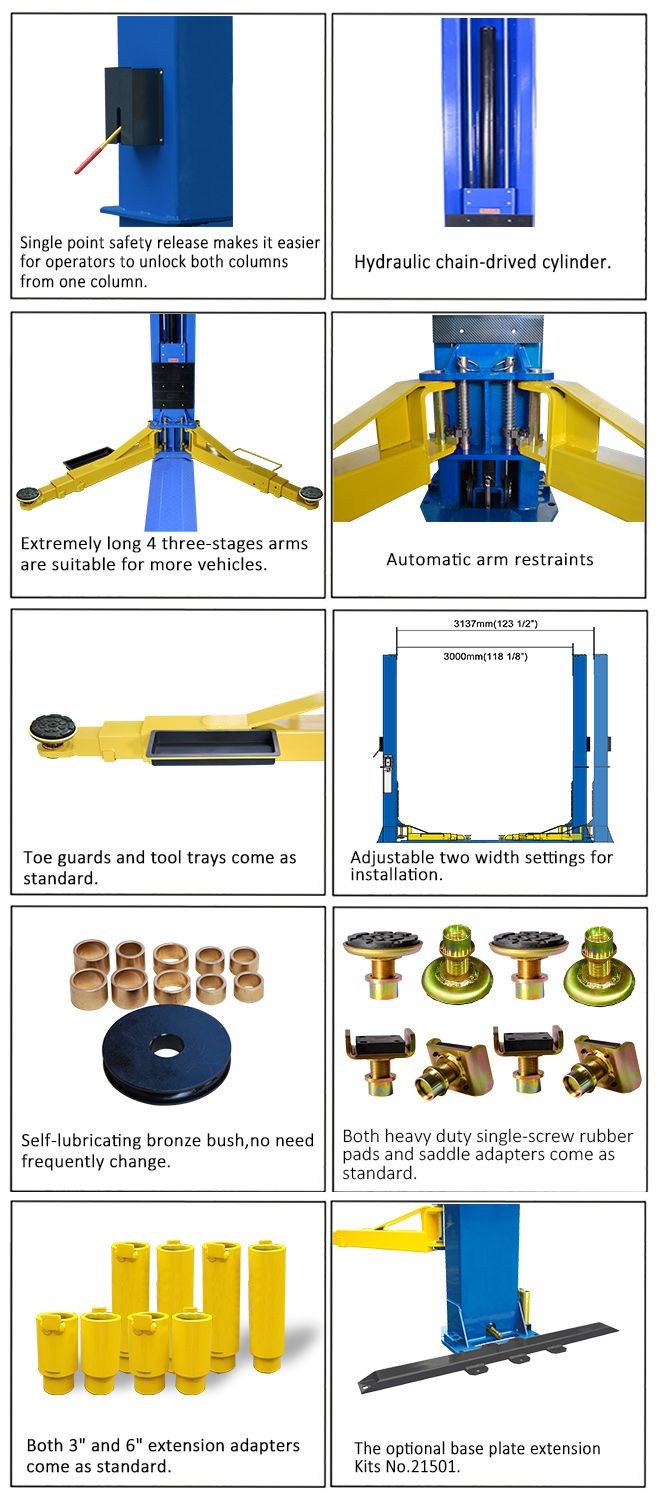 Single point safety release makes it easier for operators to unlock both columns from one column.

Hydraulic chain-drived cylinder.

Extremely long 4 three-stages arms are suitable for more vehicles.

Automatic arm restraints

Toe guards and tool trays come as standard.

3137mm(123 1/2")

3000mm(118 1/8")

Adjustable two width settings for installation.

Self-lubricating bronze bush,no need frequently change.

Both heavy duty single-screw rubber pads and saddle adapters come as standard.

Both 3" and 6" extension adapters come as standard.

The optional base plate extension Kits No.21501.