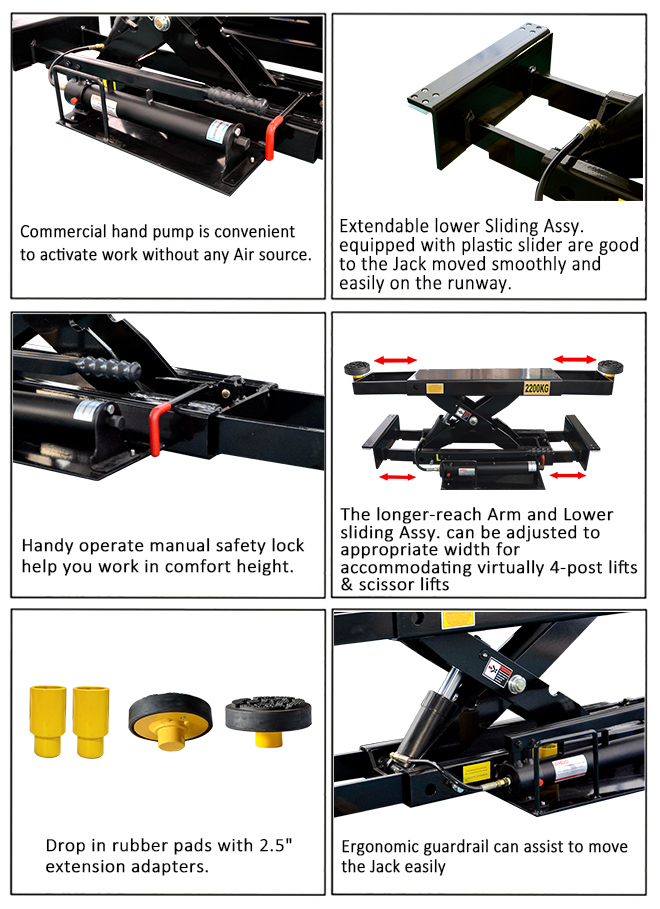 Commercial hand pump is convenient to activate work without any Air source.

Extendable lower Sliding Assy. equipped with plastic slider are good to the Jack moved smoothly and easily on the runway.

Handy operate manual safety lock help you work in comfort height.

2200KG

The longer-reach Arm and Lower sliding Assy. can be adjusted to appropriate width for accommodating virtually 4-post lifts & scissor lifts

Drop in rubber pads with 2.5" extension adapters.

Ergonomic guardrail can assist to move the Jack easily