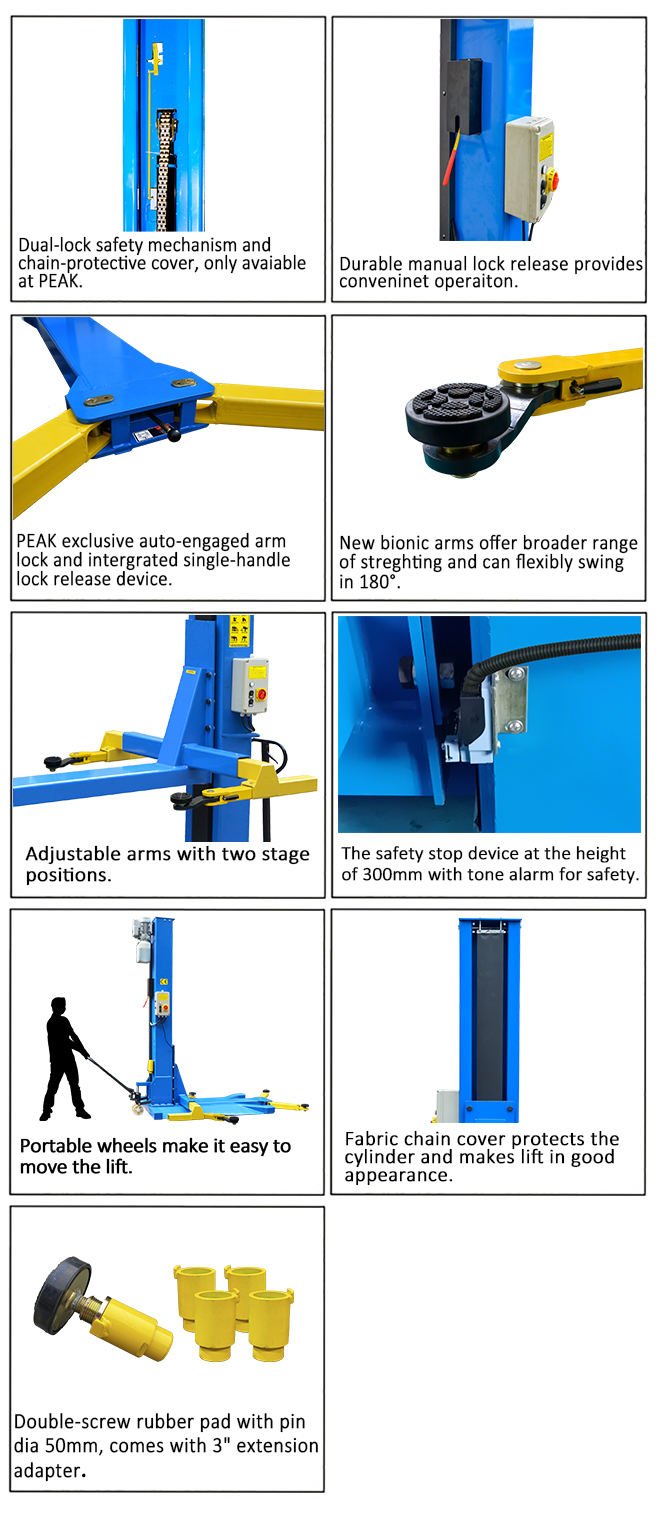 Dual-lock safety mechanism and chain-protective cover, only avaiable at PEAK.

Durable manual lock release provides conveninet operaiton.

PEAK exclusive auto-engaged arm lock and intergrated single-handle lock release device.

New bionic arms offer broader range of streghting and can flexibly swing in 180°.

Adjustable arms with two stage positions.

The safety stop device at the height of 300mm with tone alarm for safety.

Portable wheels make it easy to move the lift.

Fabric chain cover protects the cylinder and makes lift in good appearance.

Double-screw rubber pad with pin dia 50mm, comes with 3" extension adapter.