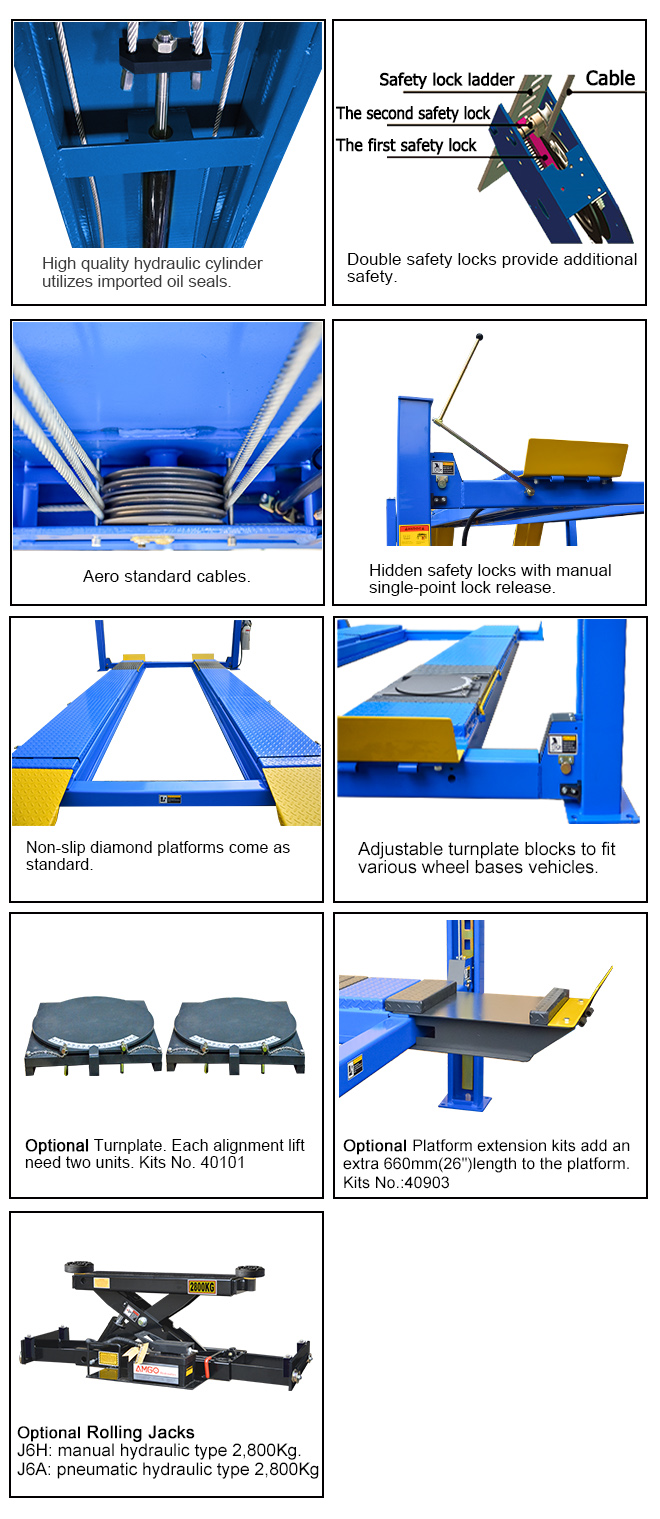 High quality hydraulic cylinder utilizes imported oil seals.

Safety lock ladder
Cable
The second safety lock
The first safety lock

Double safety locks provide additional safety.

Aero standard cables.

Hidden safety locks with manual single-point lock release.

Non-slip diamond platforms come as standard.

Adjustable turnplate blocks to fit various wheel bases vehicles.

Optional Turnplate. Each alignment lift need two units. Kits No. 40101

Optional Platform extension kits add an extra 660mm(26")length to the platform. Kits No.:40903

2800KG
AMGO

Optional Rolling Jacks
J6H: manual hydraulic type 2,800Kg.
J6A: pneumatic hydraulic type 2,800Kg